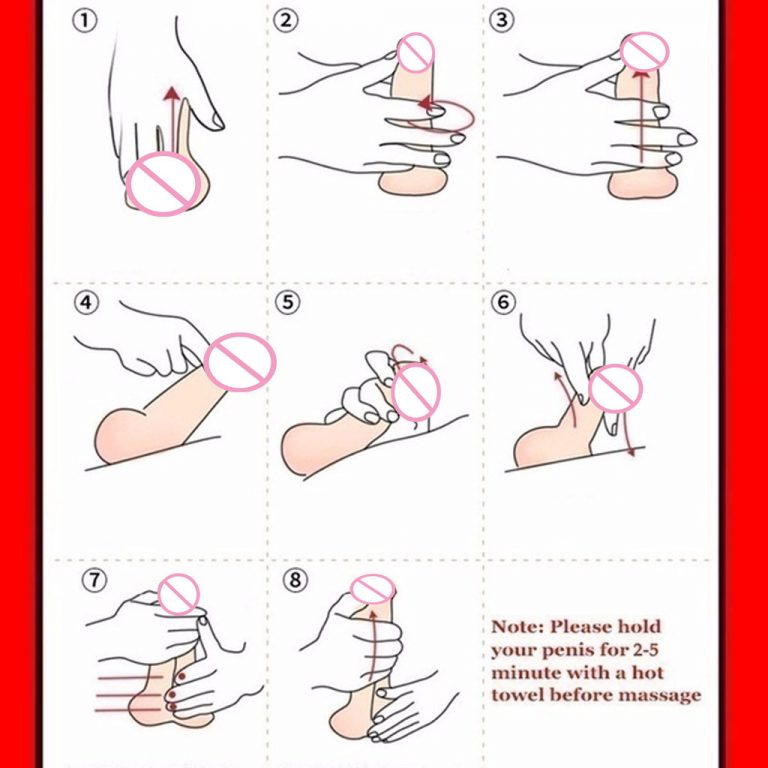 ①

②

③

④

⑤

⑥

⑦

⑧

Note: Please hold your penis for 2-5 minute with a hot towel before massage